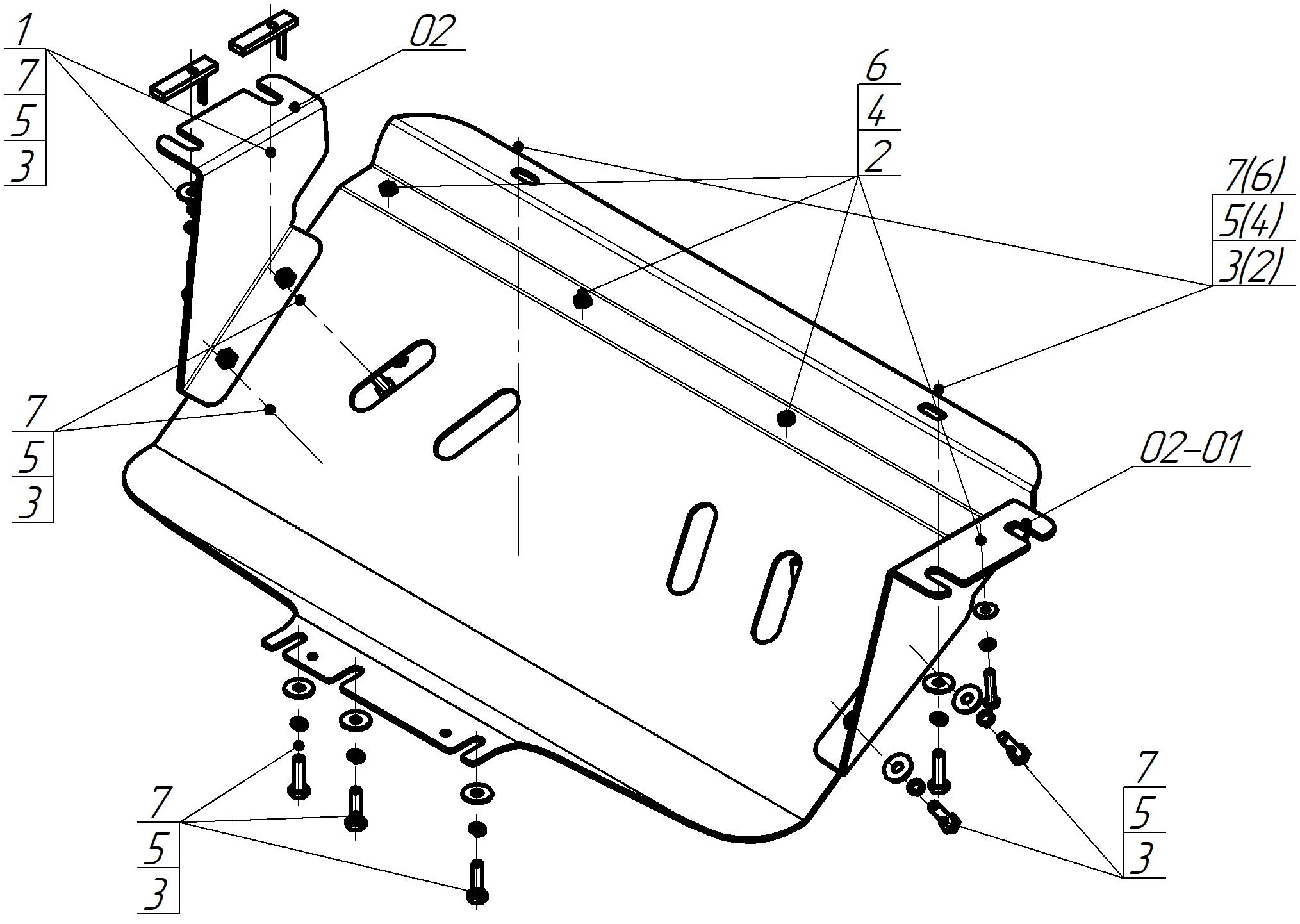 1
7
5
3

02

6
4
2

7(6)
5(4)
3(2)

7
5
3

02-01

7
5
3

7
5
3