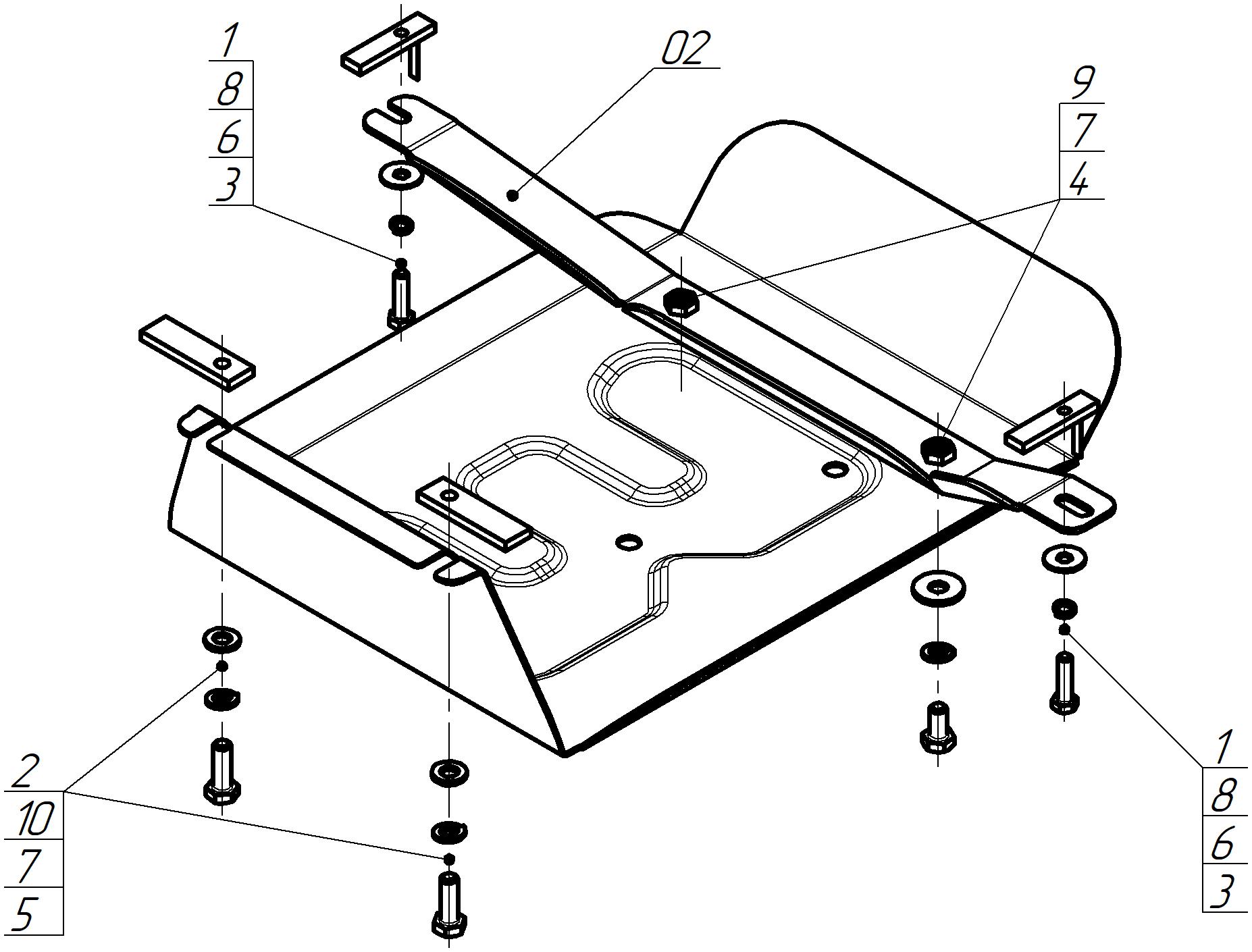 1
8
6
3

02

9
7
4

2
10
7
5

1
8
6
3