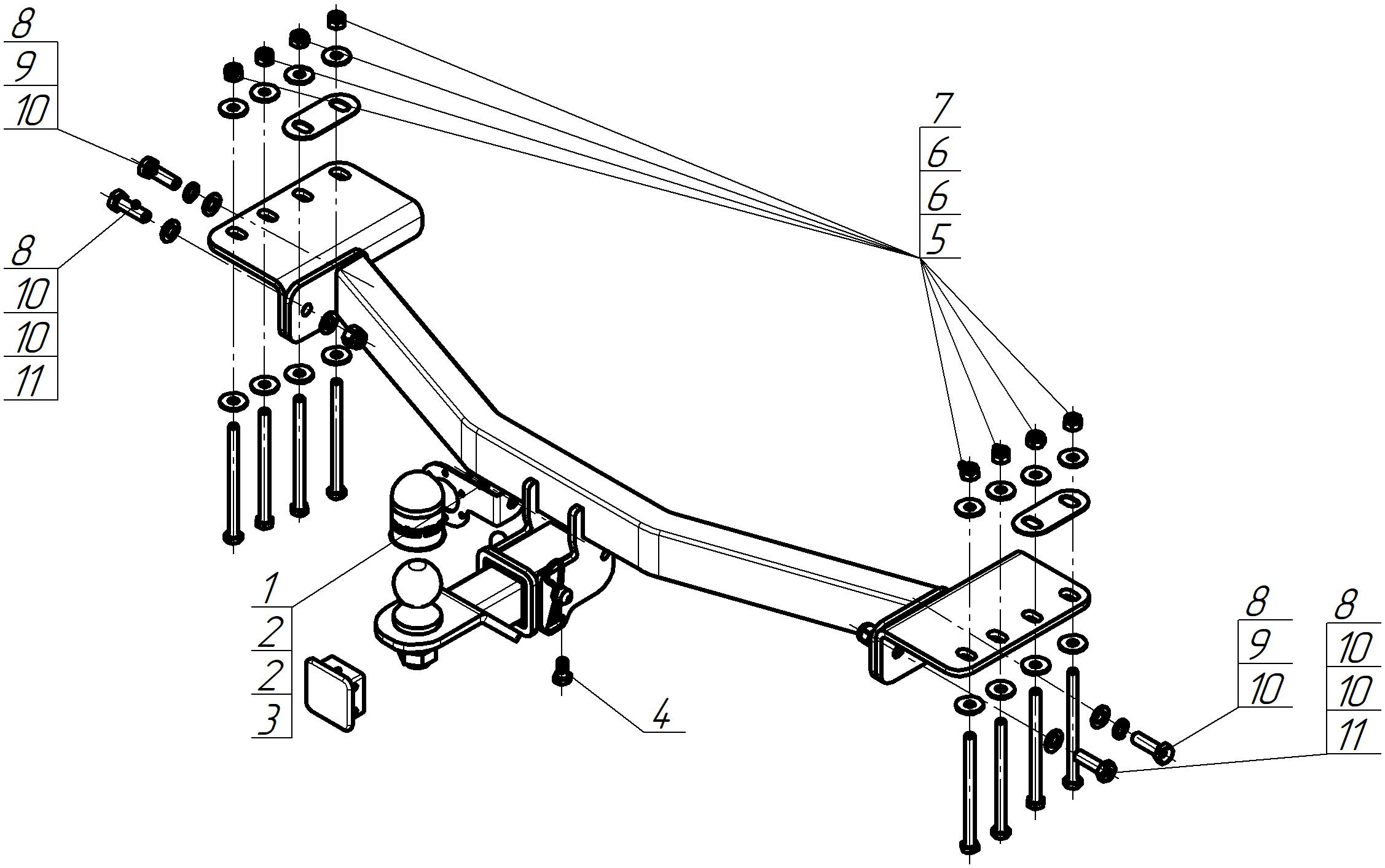 8
9
10

8
10
10
11

7
6
6
5

1
2
2
3

4

8
9
10

8
10
10
11